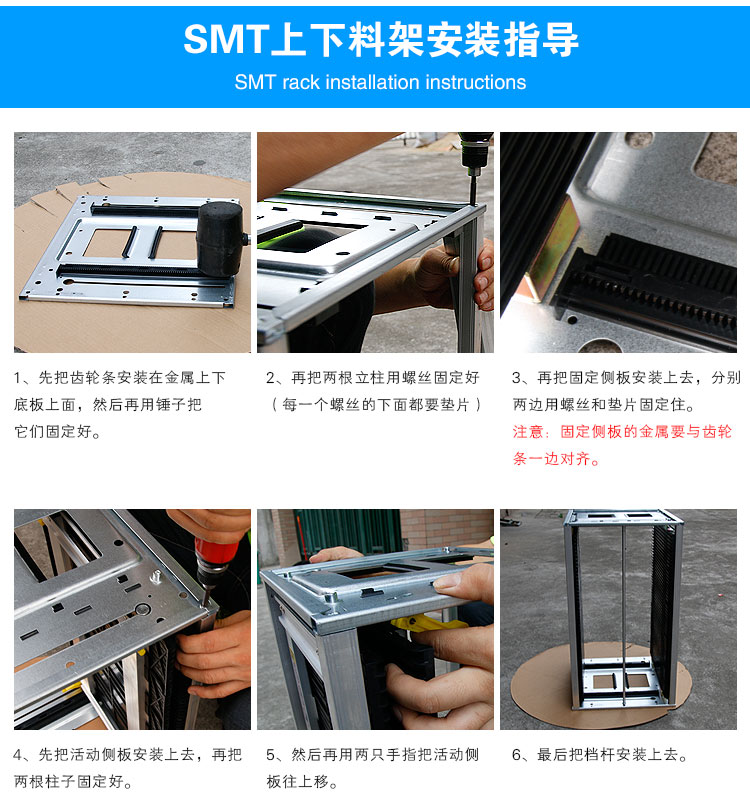 SMT上下料架安装指导
SMT rack installation instructions

1、先把齿轮条安装在金属上下底板上面，然后再用锤子把它们固定好。

2、再把两根立柱用螺丝固定好（每一个螺丝的下面都要垫片）

3、再把固定侧板安装上去，分别两边用螺丝和垫片固定住。
注意：固定侧板的金属要与齿轮条一边对齐。

4、先把活动侧板安装上去，再把两根柱子固定好。

5、然后再用两只手指把活动侧板往上移。

6、最后把档杆安装上去。